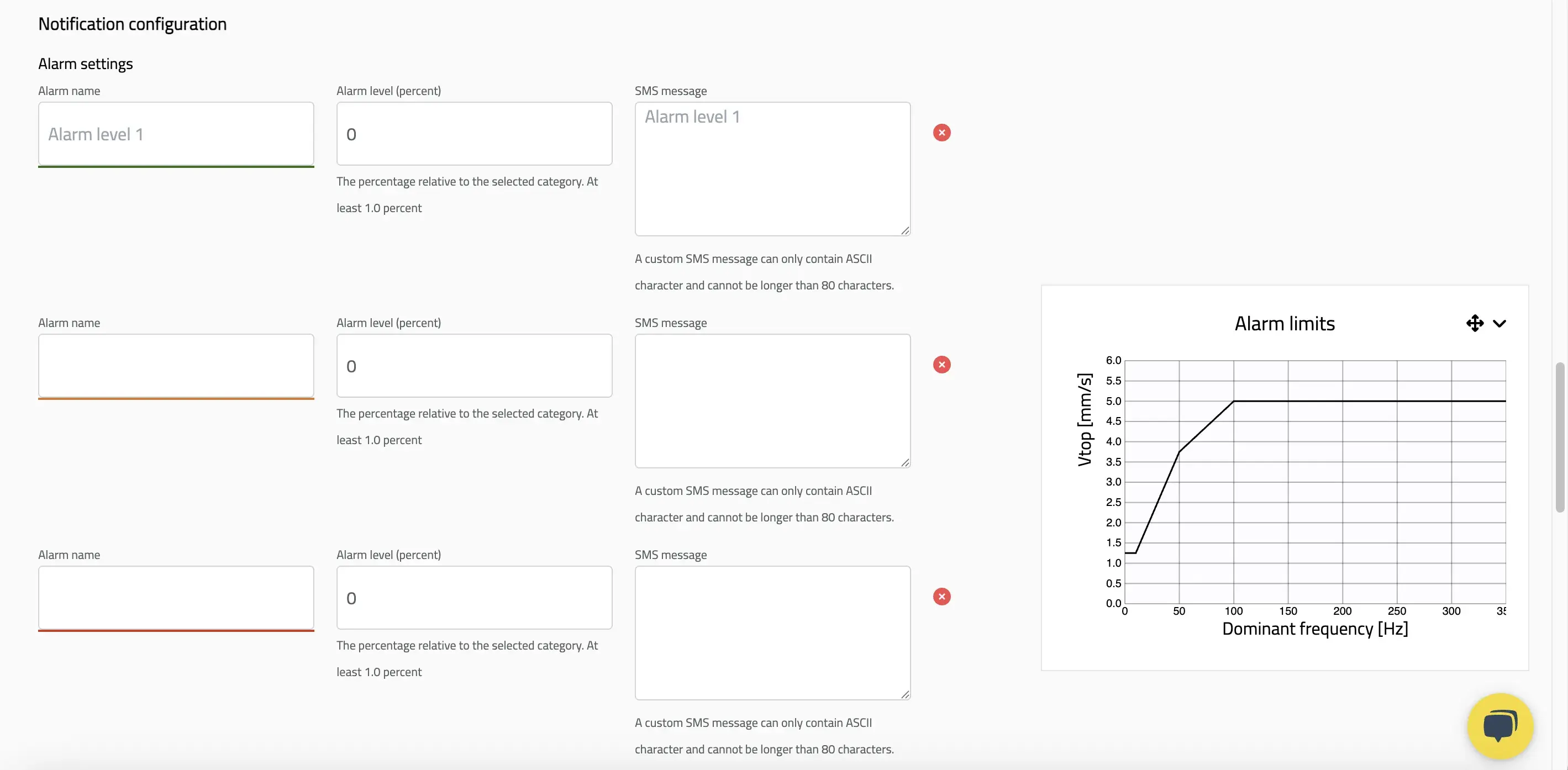 Notification configuration

Alarm settings

Alarm name

Alarm level 1

Alarm level (percent)

0

The percentage relative to the selected category. At least 1.0 percent

SMS message

Alarm level 1

A custom SMS message can only contain ASCII character and cannot be longer than 80 characters.

Alarm name

Alarm level (percent)

0

The percentage relative to the selected category. At least 1.0 percent

SMS message

A custom SMS message can only contain ASCII character and cannot be longer than 80 characters.

Alarm name

Alarm level (percent)

0

The percentage relative to the selected category. At least 1.0 percent

SMS message

A custom SMS message can only contain ASCII character and cannot be longer than 80 characters.

Alarm limits

Vtop [mm/s]

6.0
5.5
5.0
4.5
4.0
3.5
3.0
2.5
2.0
1.5
1.0
0.5
0.0

0 50 100 150 200 250 300 35

Dominant frequency [Hz]